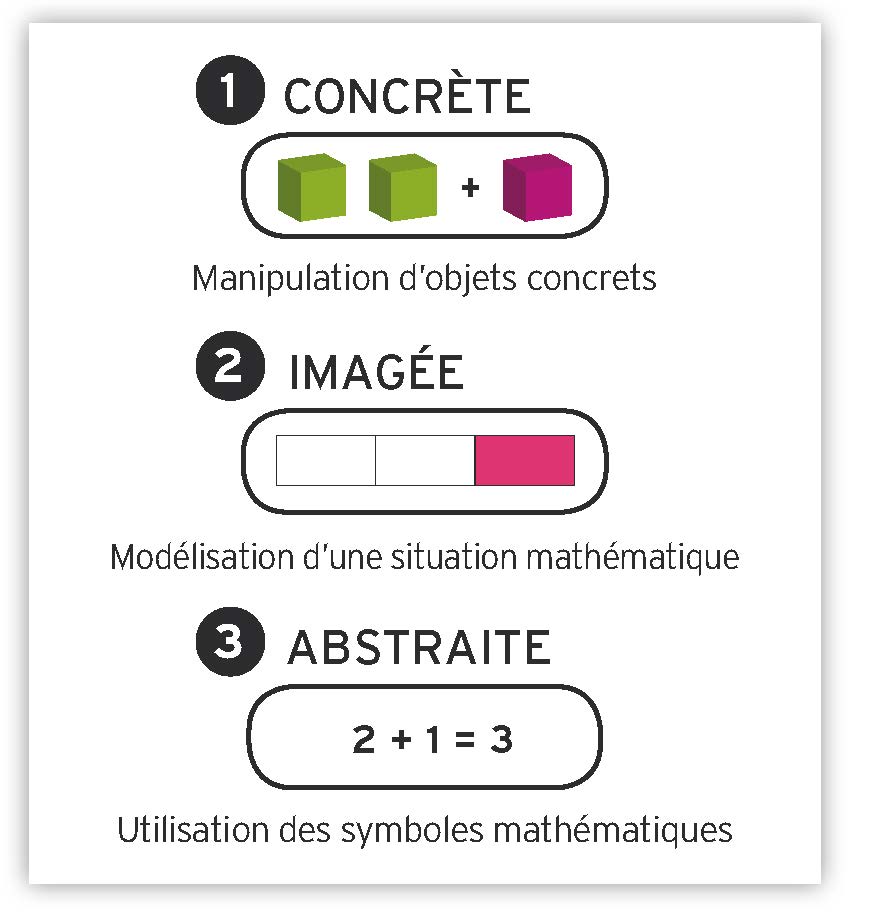 1 CONCRÈTE

+

Manipulation d'objets concrets

2 IMAGÉE

Modélisation d'une situation mathématique

3 ABSTRAITE

$2 + 1 = 3$

Utilisation des symboles mathématiques